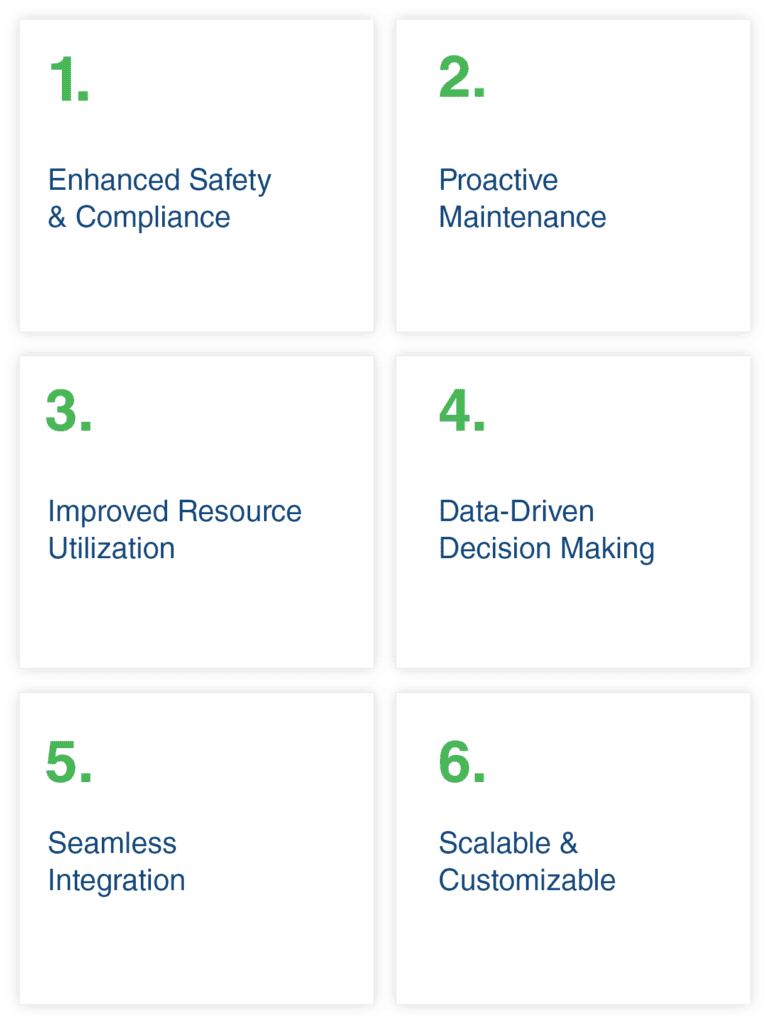 1.

Enhanced Safety & Compliance

2.

Proactive Maintenance

3.

Improved Resource Utilization

4.

Data-Driven Decision Making

5.

Seamless Integration

6.

Scalable & Customizable